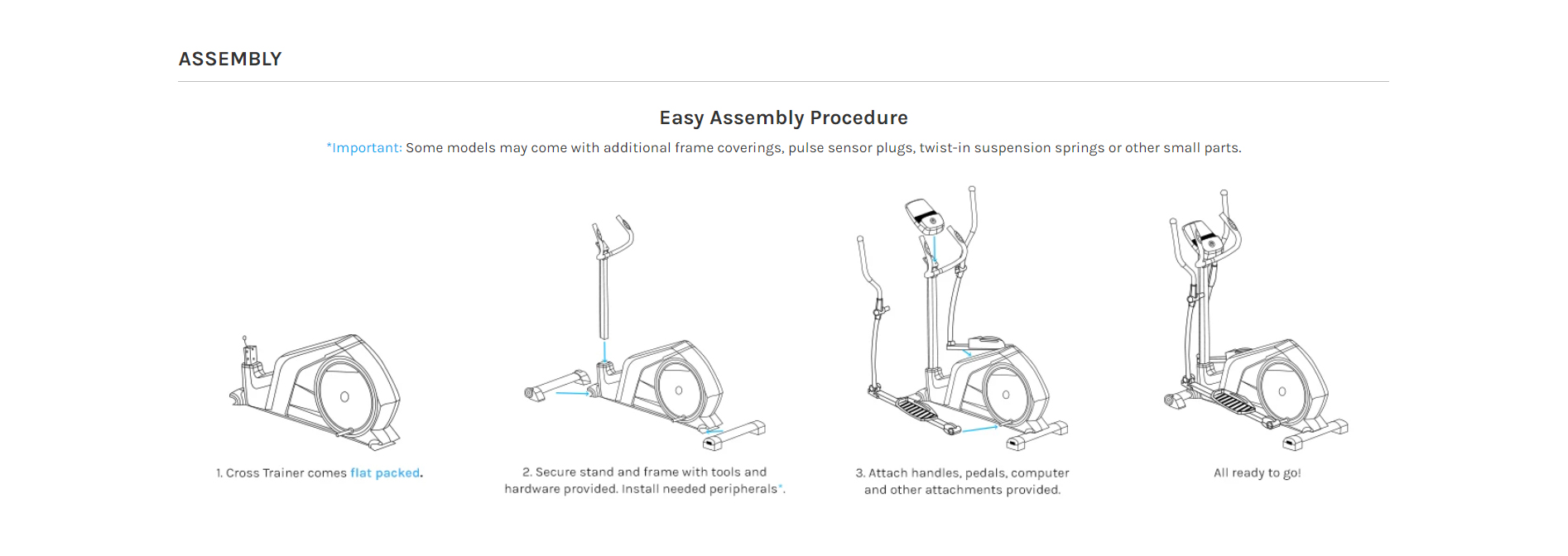 ASSEMBLY

Easy Assembly Procedure

*Important: Some models may come with additional frame coverings, pulse sensor plugs, twist-in suspension springs or other small parts.

1. Cross Trainer comes flat packed.

2. Secure stand and frame with tools and hardware provided. Install needed peripherals*.

3. Attach handles, pedals, computer and other attachments provided.

All ready to go!